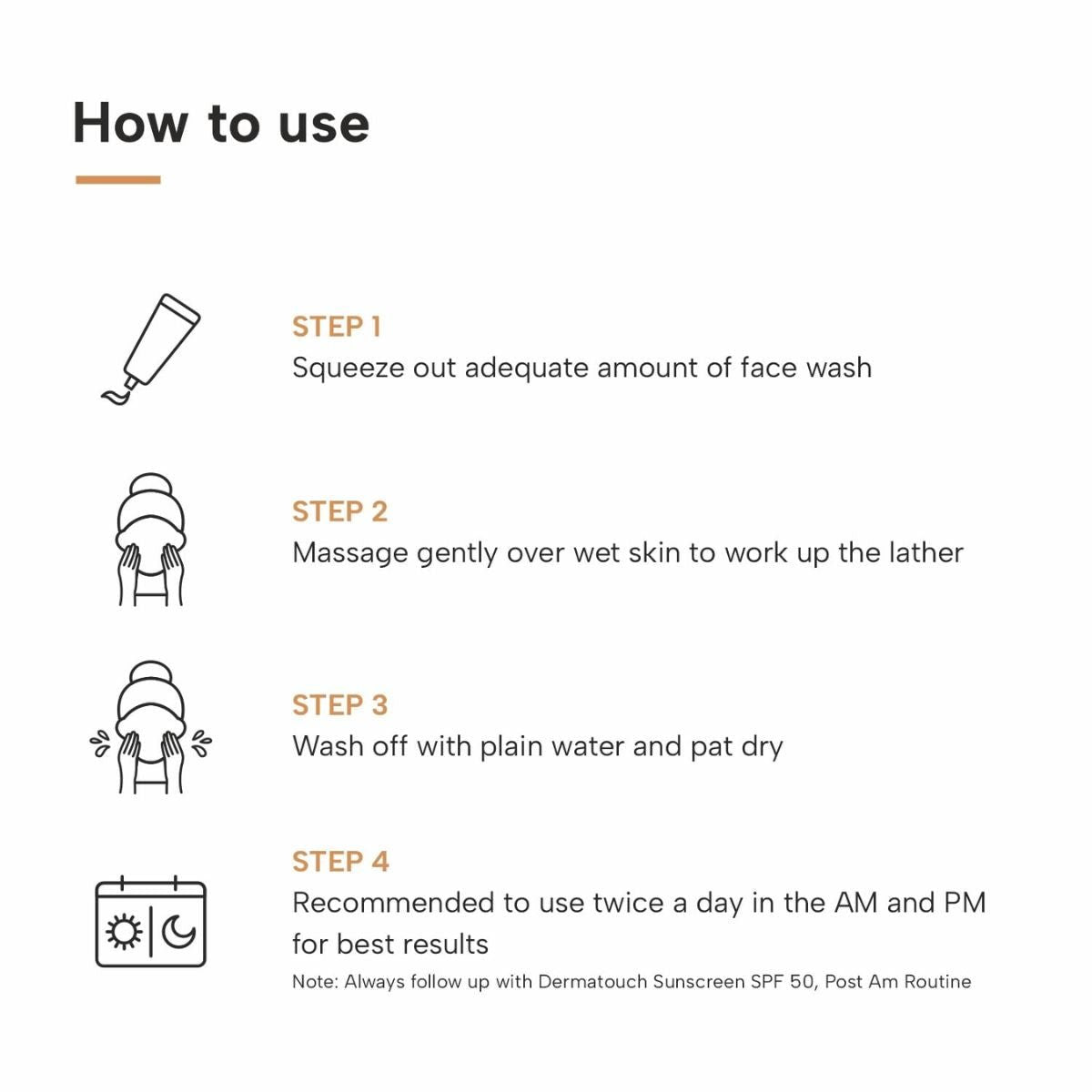 How to use

STEP 1
Squeeze out adequate amount of face wash

STEP 2
Massage gently over wet skin to work up the lather

STEP 3
Wash off with plain water and pat dry

STEP 4
Recommended to use twice a day in the AM and PM for best results

Note: Always follow up with Dermatouch Sunscreen SPF 50, Post Am Routine