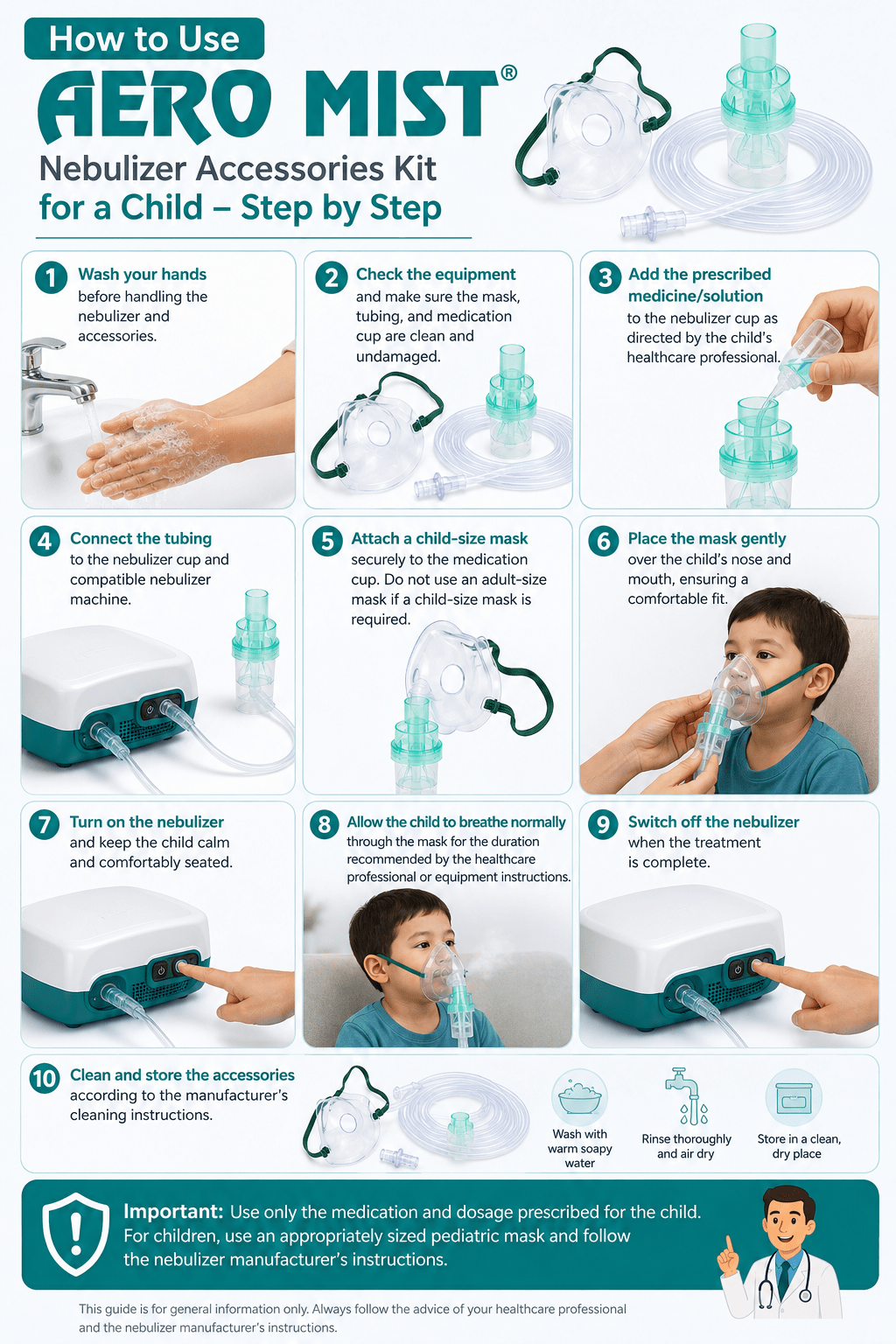 How to Use

AERO MIST®

Nebulizer Accessories Kit for a Child – Step by Step

1 Wash your hands before handling the nebulizer and accessories.

2 Check the equipment and make sure the mask, tubing, and medication cup are clean and undamaged.

3 Add the prescribed medicine/solution to the nebulizer cup as directed by the child's healthcare professional.

4 Connect the tubing to the nebulizer cup and compatible nebulizer machine.

5 Attach a child-size mask securely to the medication cup. Do not use an adult-size mask if a child-size mask is required.

6 Place the mask gently over the child's nose and mouth, ensuring a comfortable fit.

7 Turn on the nebulizer and keep the child calm and comfortably seated.

8 Allow the child to breathe normally through the mask for the duration recommended by the healthcare professional or equipment instructions.

9 Switch off the nebulizer when the treatment is complete.

10 Clean and store the accessories according to the manufacturer's cleaning instructions.

Wash with warm soapy water

Rinse thoroughly and air dry

Store in a clean, dry place

Important: Use only the medication and dosage prescribed for the child. For children, use an appropriately sized pediatric mask and follow the nebulizer manufacturer's instructions.

This guide is for general information only. Always follow the advice of your healthcare professional and the nebulizer manufacturer's instructions.